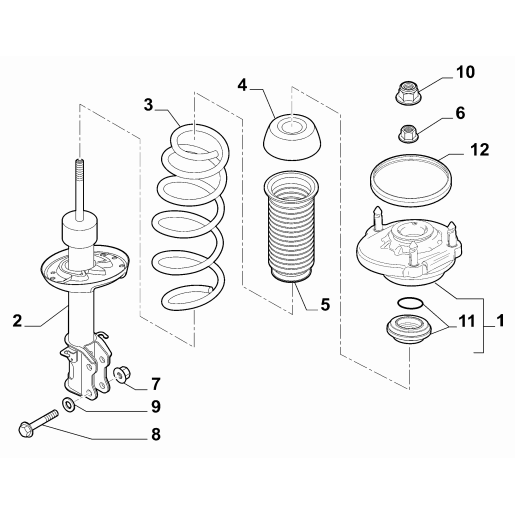 10
4
3
6
12
2
5
11
1
7
9
8