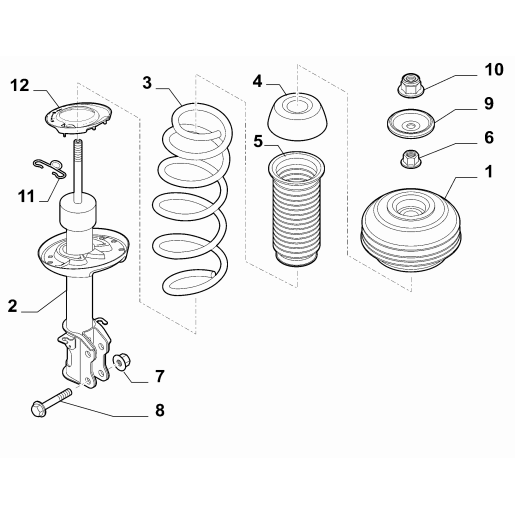 12
3
4
10
9
5
6
1
11
2
7
8