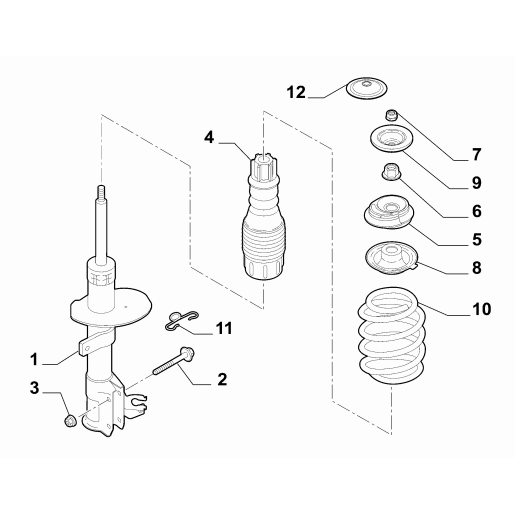 12
4
7
9
6
5
8
10
11
1
2
3