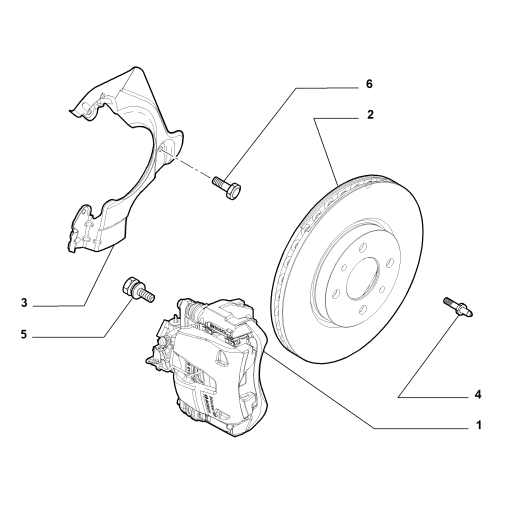 6
2
3
5
4
1