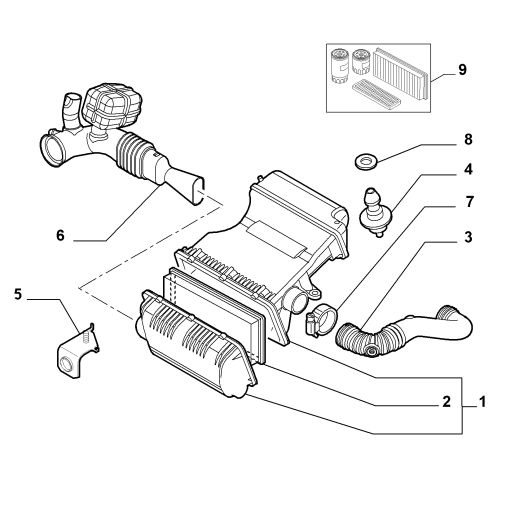 9
8
4
7
3
6
5
2
1