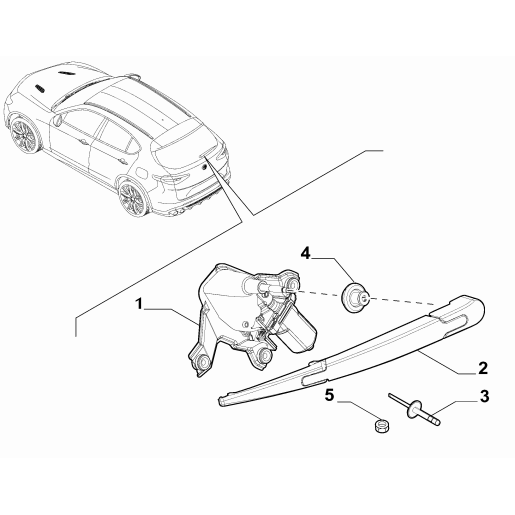 4
1
2
5
3