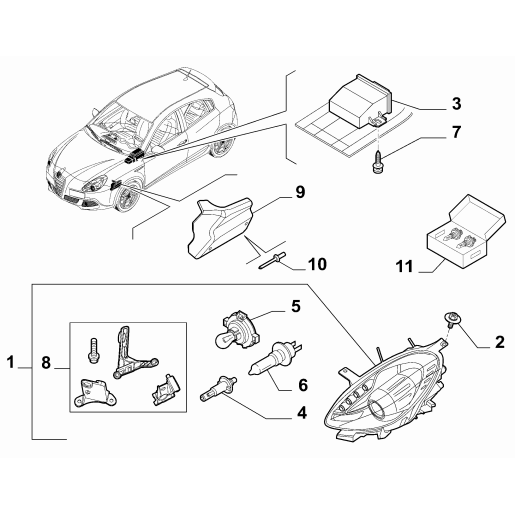 3
7
9
10
11
5
2
1
8
6
4