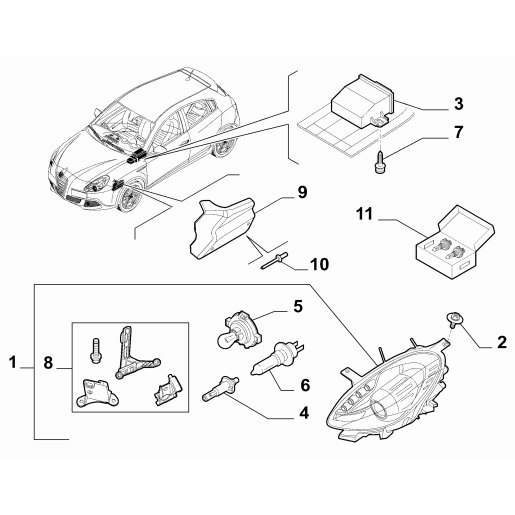 3
7
9
11
10
5
2
1
8
6
4