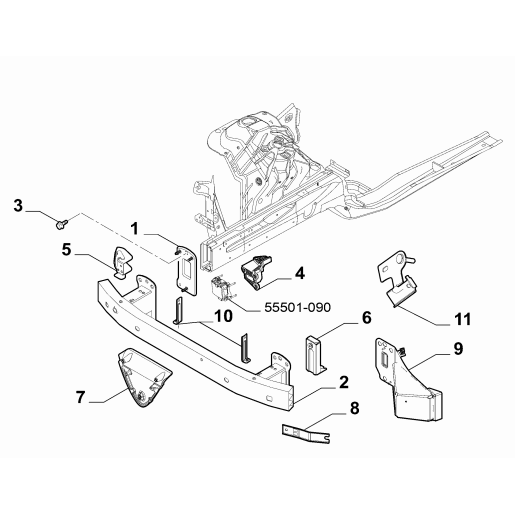 3
1
5
4
55501-090
10
6
11
9
7
2
8