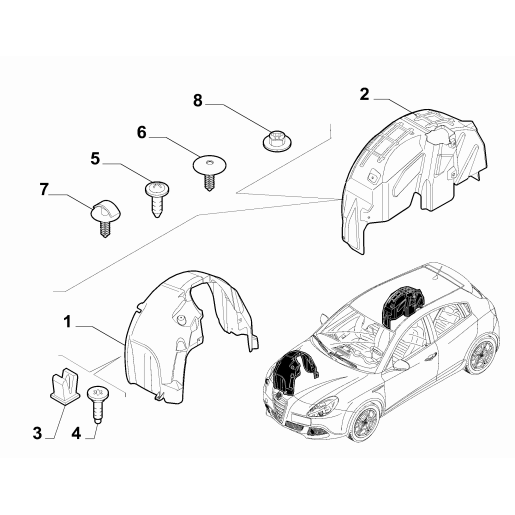 8
2
6
5
7
1
3
4