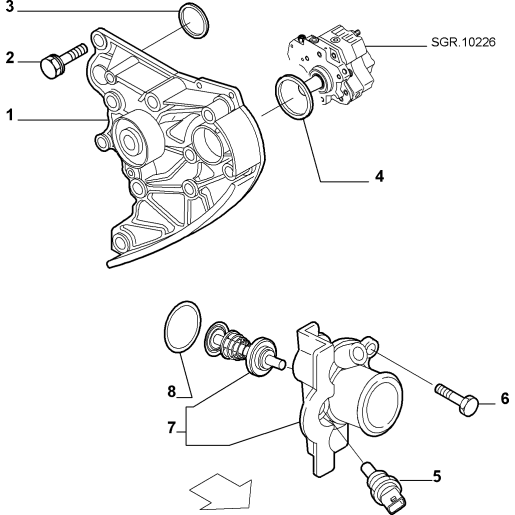 3
2
1
SGR.10226
4
8
7
6
5