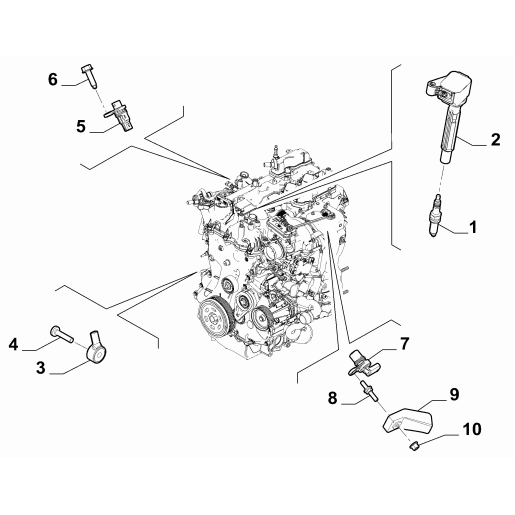 6
5
2
1
4
3
7
8
9
10