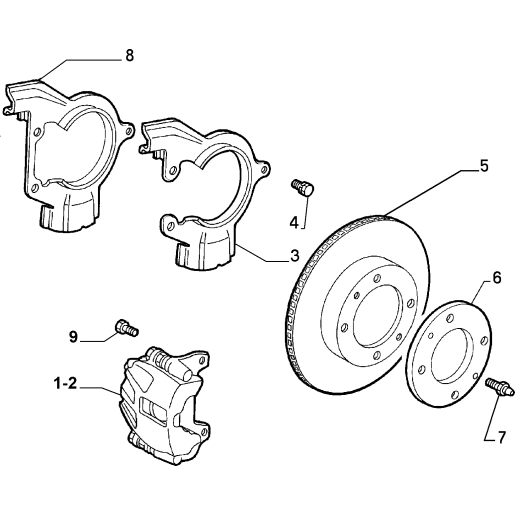 8
5
4
3
6
9
1-2
7