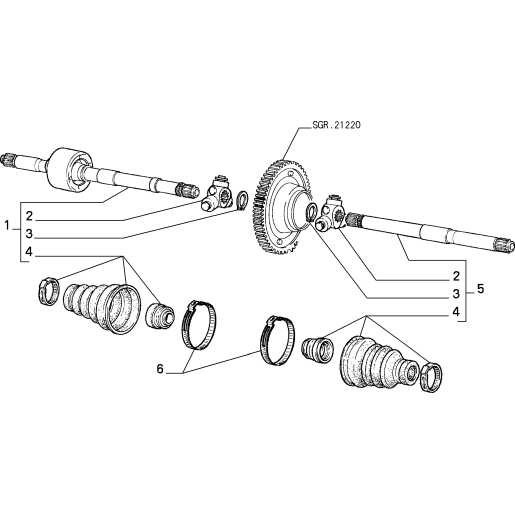 SGR.21220

1
2
3
4

2
3
4
5

6