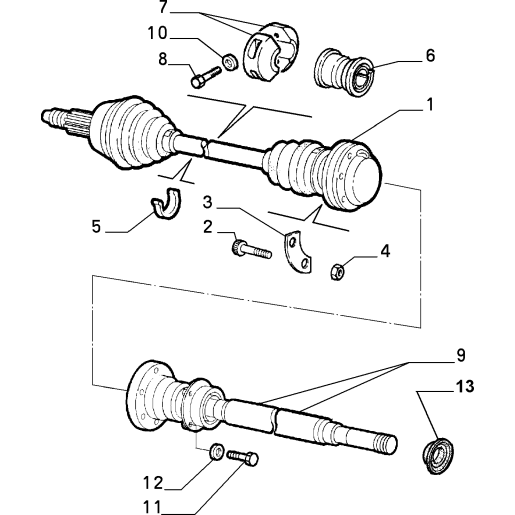 7
10
8
6
1
5
3
2
4
9
13
12
11