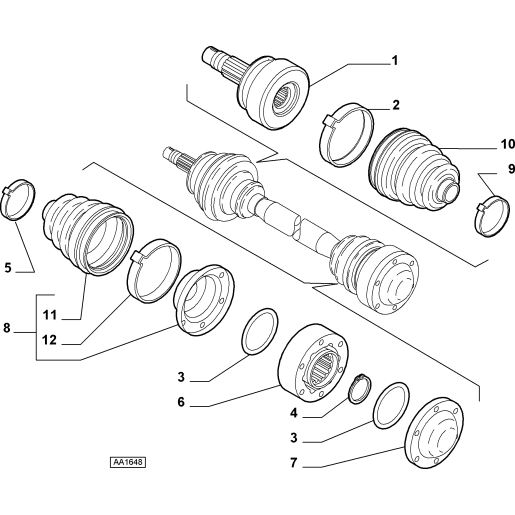 1
2
10
9
5
11
8
12
3
6
4
3
7
AA1648