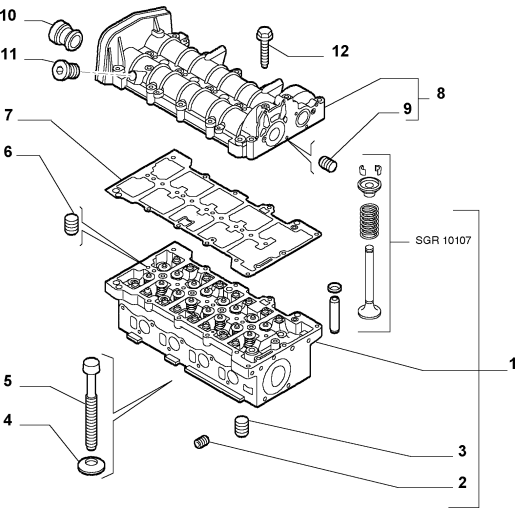 10
11
12
8
9
7
6
SGR 10107
1
5
4
3
2