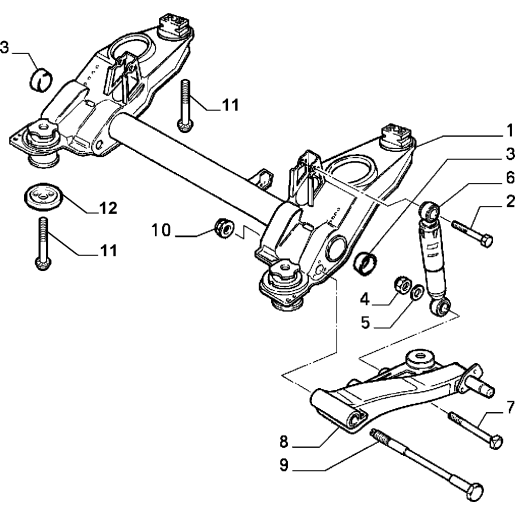 3
11
1
3
6
2
12
10
11
4
5
7
8
9