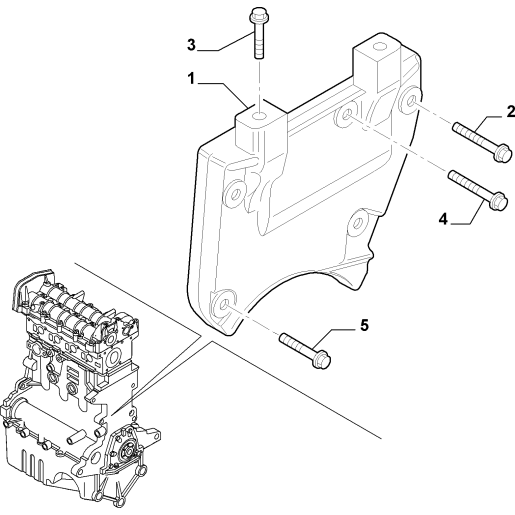 3
1
2
4
5