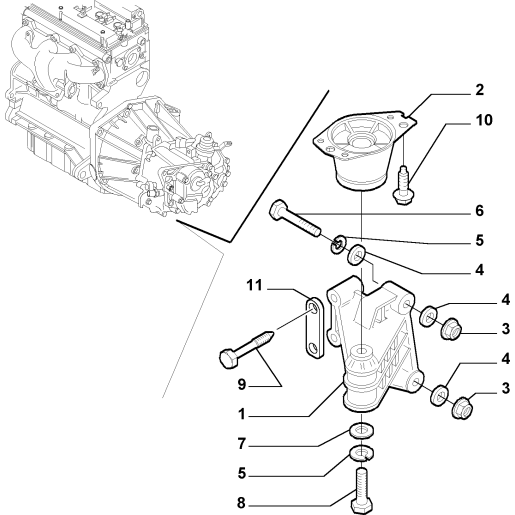 2
10
6
5
4
11
4
3
9
4
3
1
7
5
8