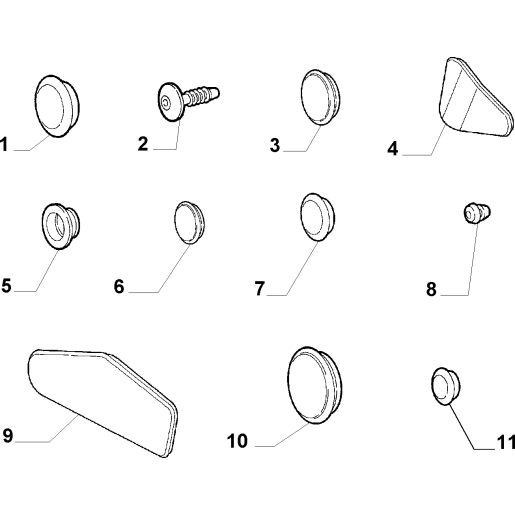 1
2
3
4
5
6
7
8
9
10
11