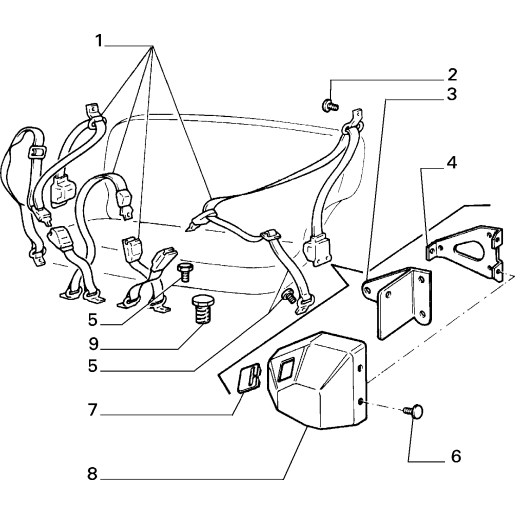 1
2
3
4
5
9
5
7
8
6