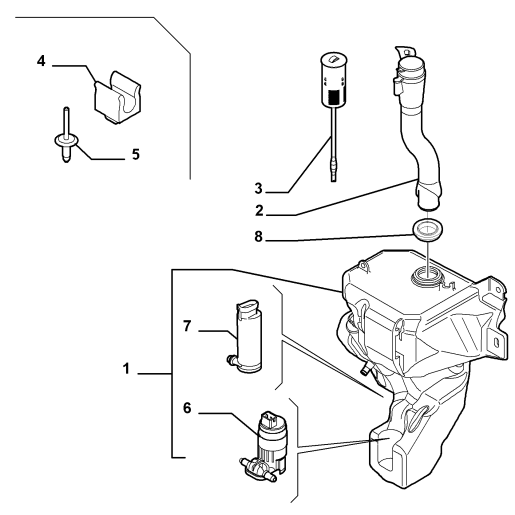 4
5
3
2
8
7
1
6