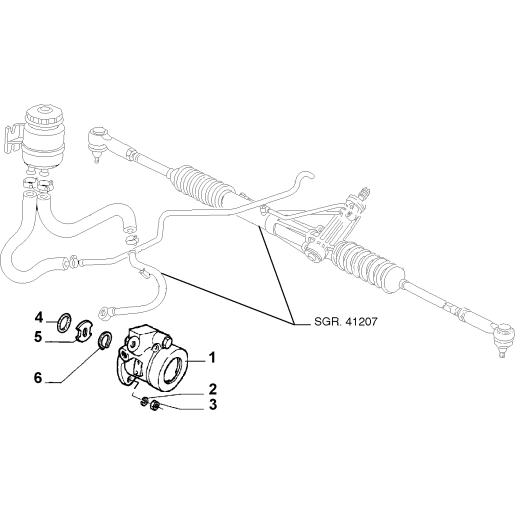 SGR. 41207
4
5
6
1
2
3