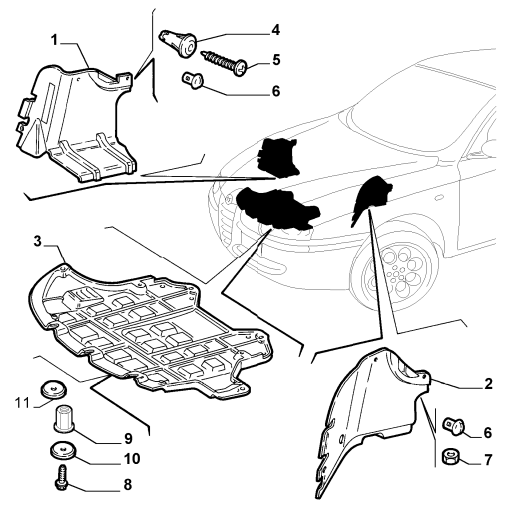 1
4
5
6
3
2
6
7
11
9
10
8