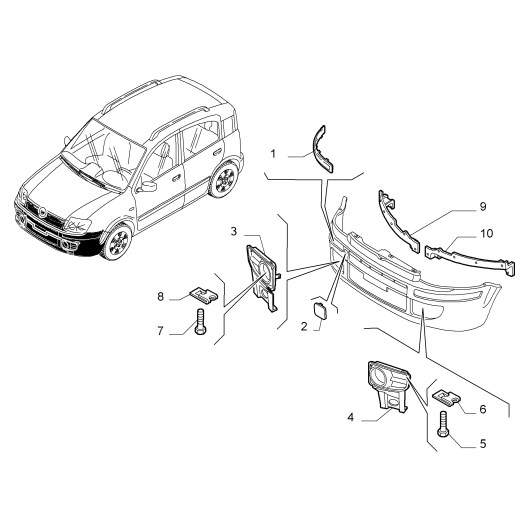 1
9
10
3
8
7
2
4
6
5