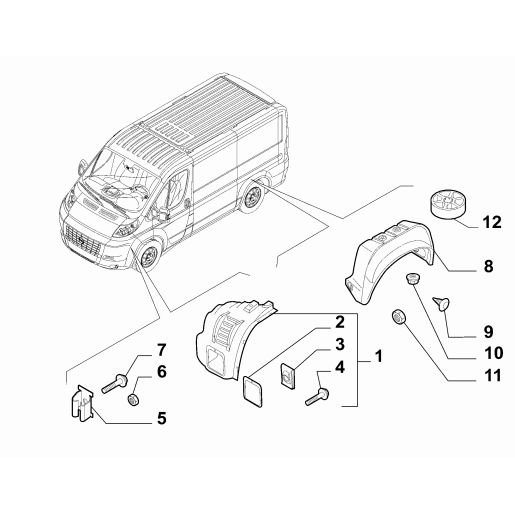 12
8
9
10
11
2
3
4
1
7
6
5