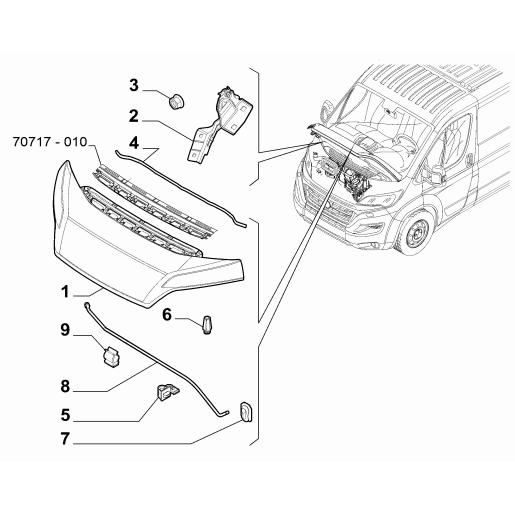 3
2
70717 - 010
4
1
6
9
8
5
7