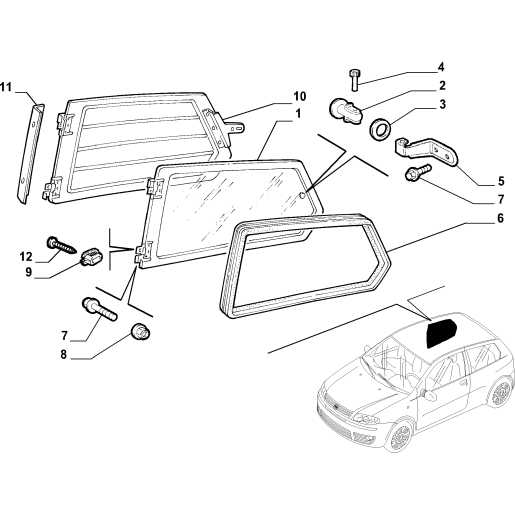 11
10
1
4
2
3
5
7
6
12
9
7
8