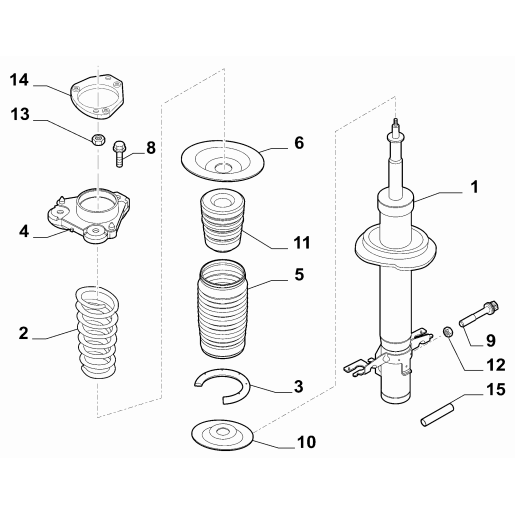 14
13
8
4
2
6
11
5
3
10
1
9
12
15