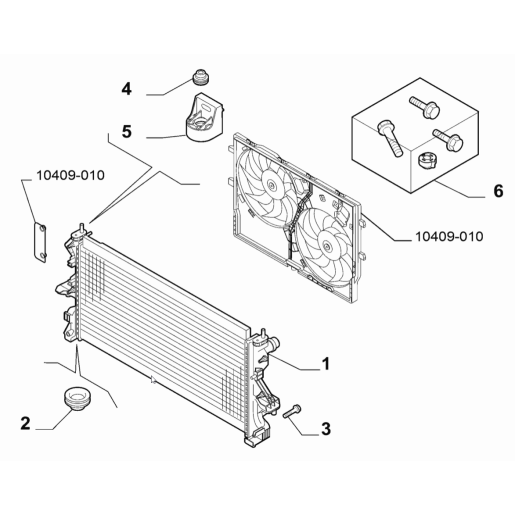 4
5
10409-010
6
10409-010
1
2
3