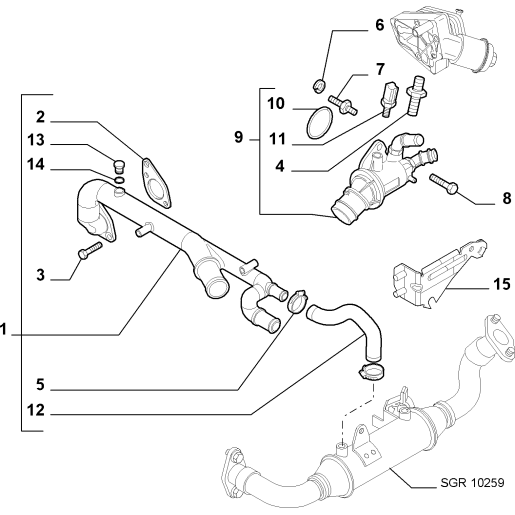 6
7
10
9
11
4
8
2
13
14
3
15
1
5
12
SGR 10259