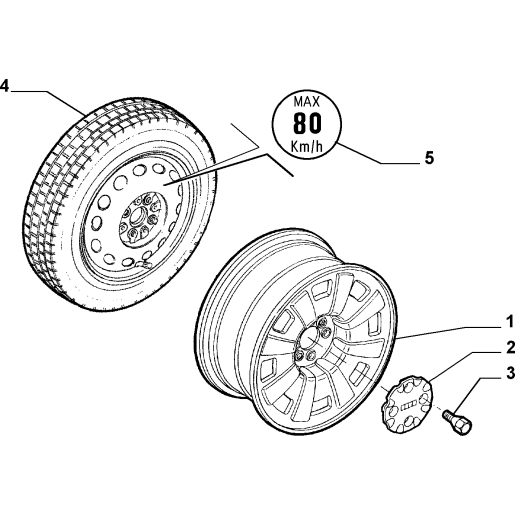 4

MAX
80
Km/h

5

1

2

3