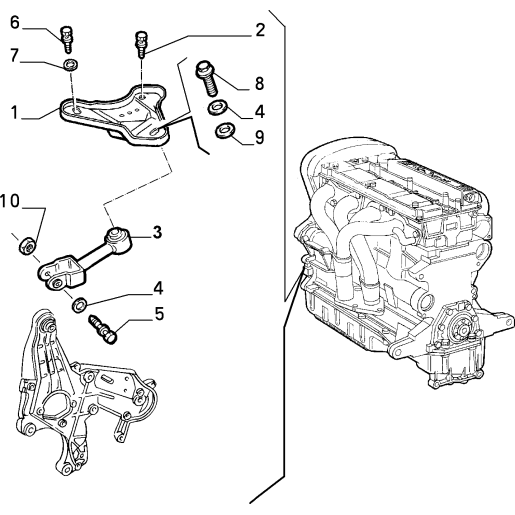 6
2
7
8
1
4
9
10
3
4
5