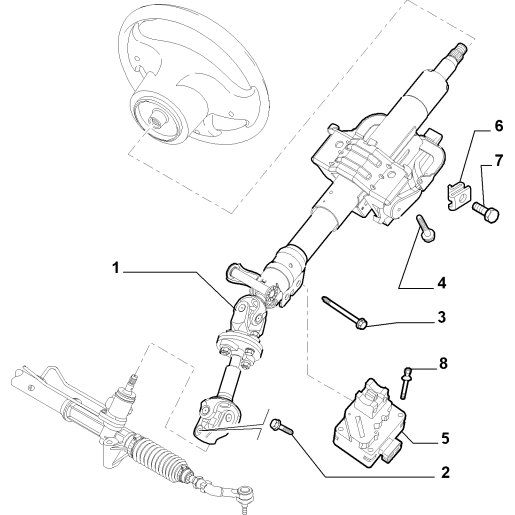 6
7
1
4
3
8
5
2