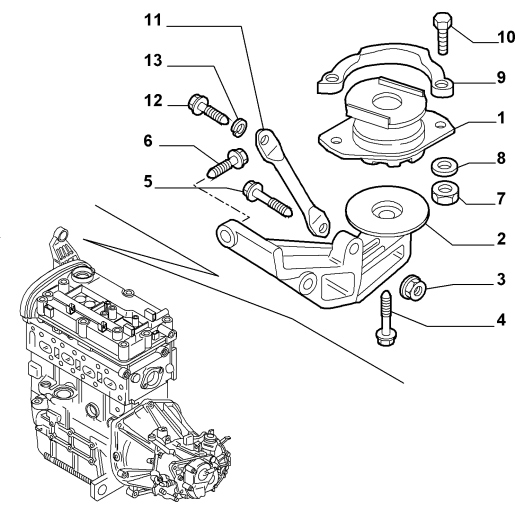 11
13
12
6
5
10
9
1
8
7
2
3
4