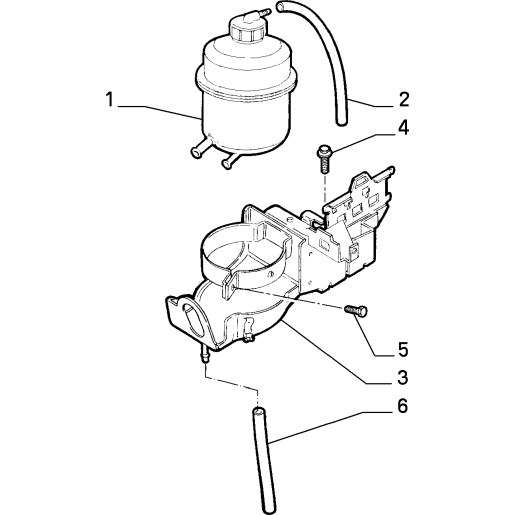 1
2
4
5
3
6